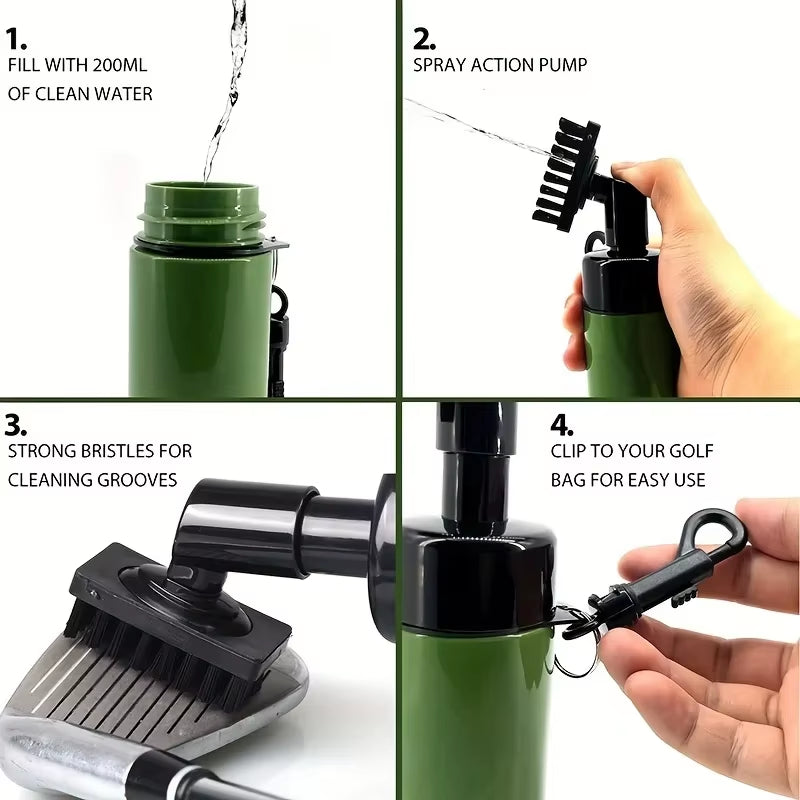 1.
FILL WITH 200ML OF CLEAN WATER

2.
SPRAY ACTION PUMP

3.
STRONG BRISTLES FOR CLEANING GROOVES

4.
CLIP TO YOUR GOLF BAG FOR EASY USE